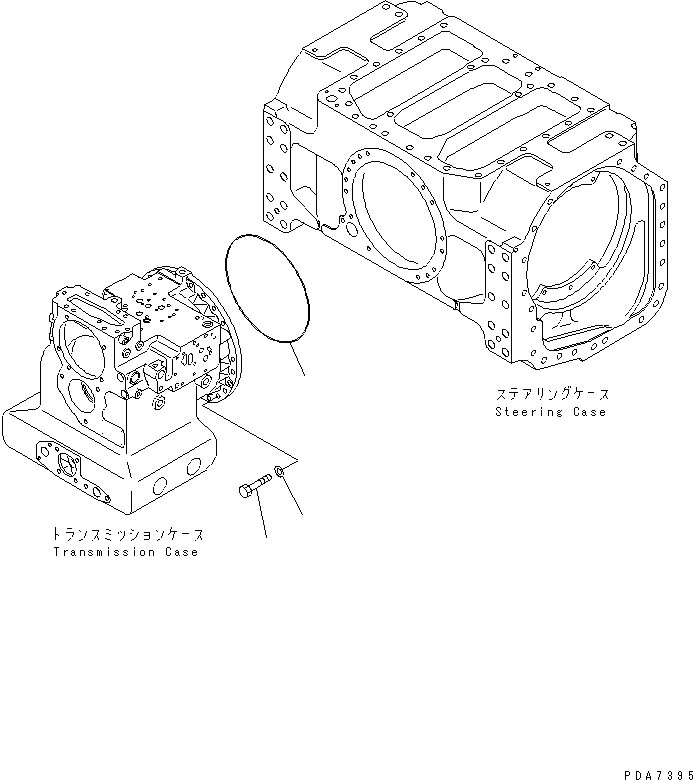 ステアリングケース
Steering Case

トランスミッションケース
Transmission Case

PDA7395