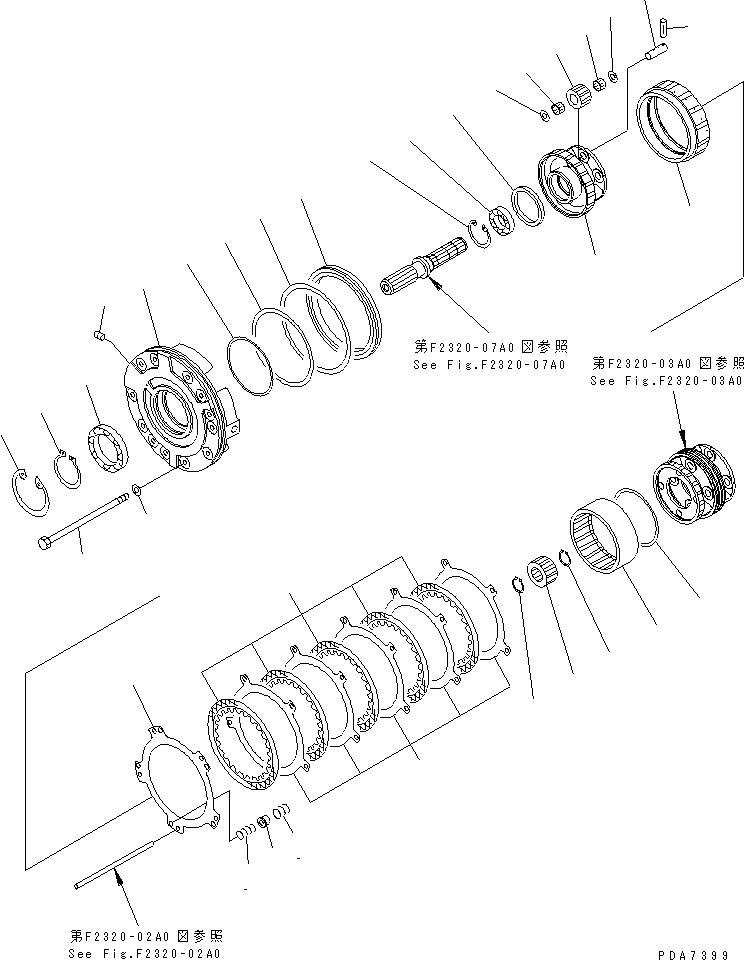 第F2320-07A0 図参照
See Fig.F2320-07A0

第F2320-03A0 図参照
See Fig.F2320-03A0

第F2320-02A0 図参照
See Fig.F2320-02A0

PDA7399