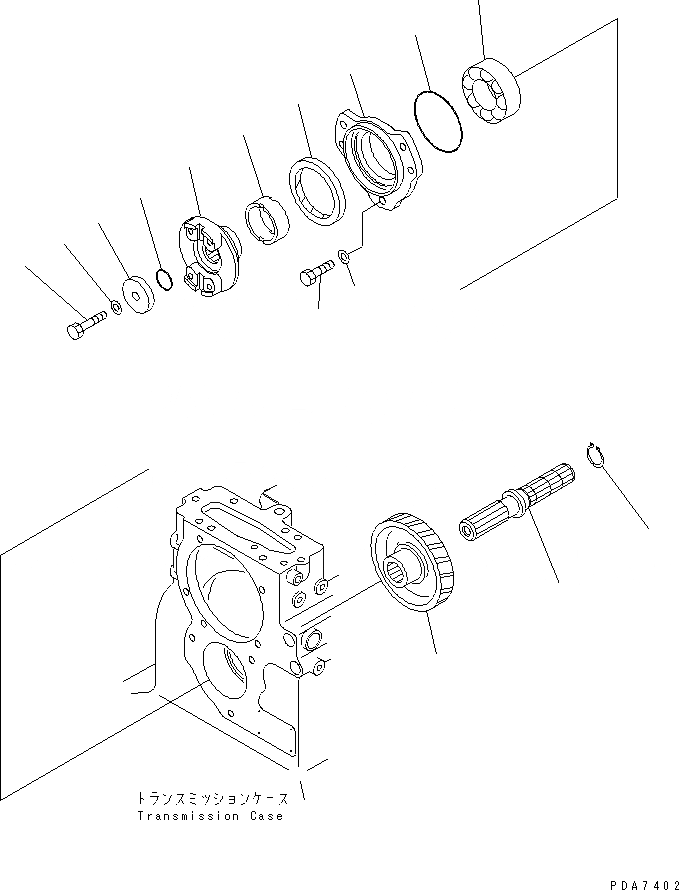 トランスミッションケース
Transmission Case

PDA7402