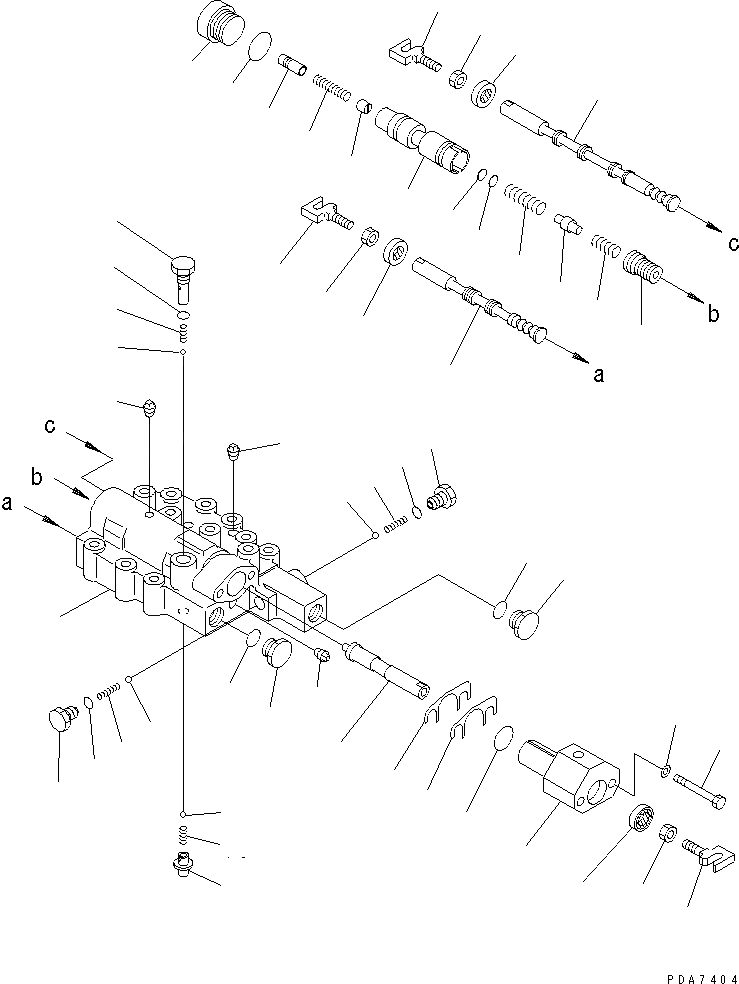 c
b
a
c
b
a
PDA7404