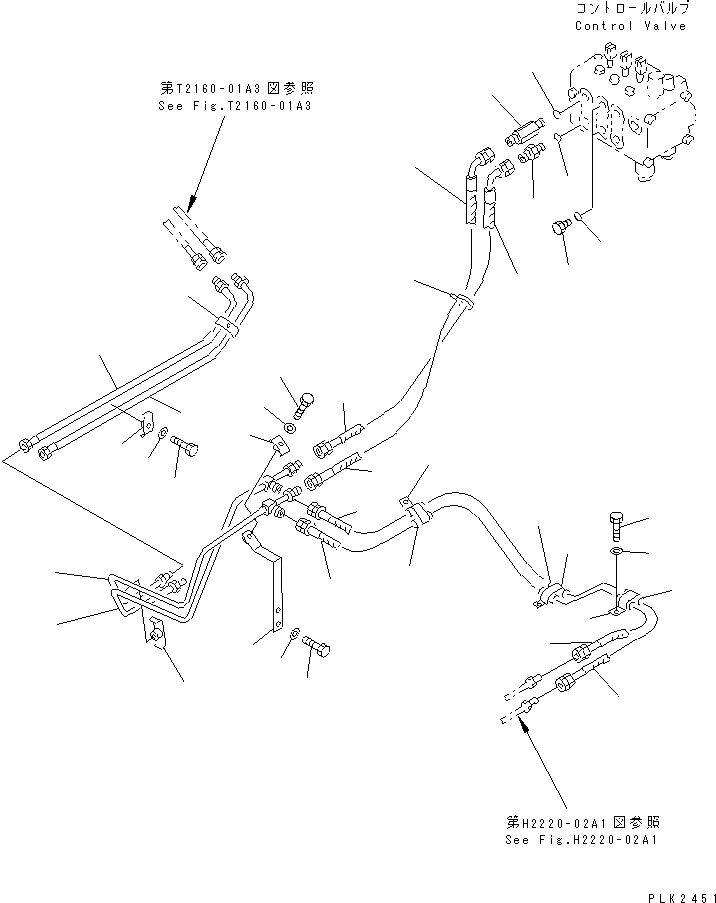 コントロールバルブ
Control Valve

第T2160-01A3図参照
See Fig.T2160-01A3

第H2220-02A1図参照
See Fig.H2220-02A1

PLK2451