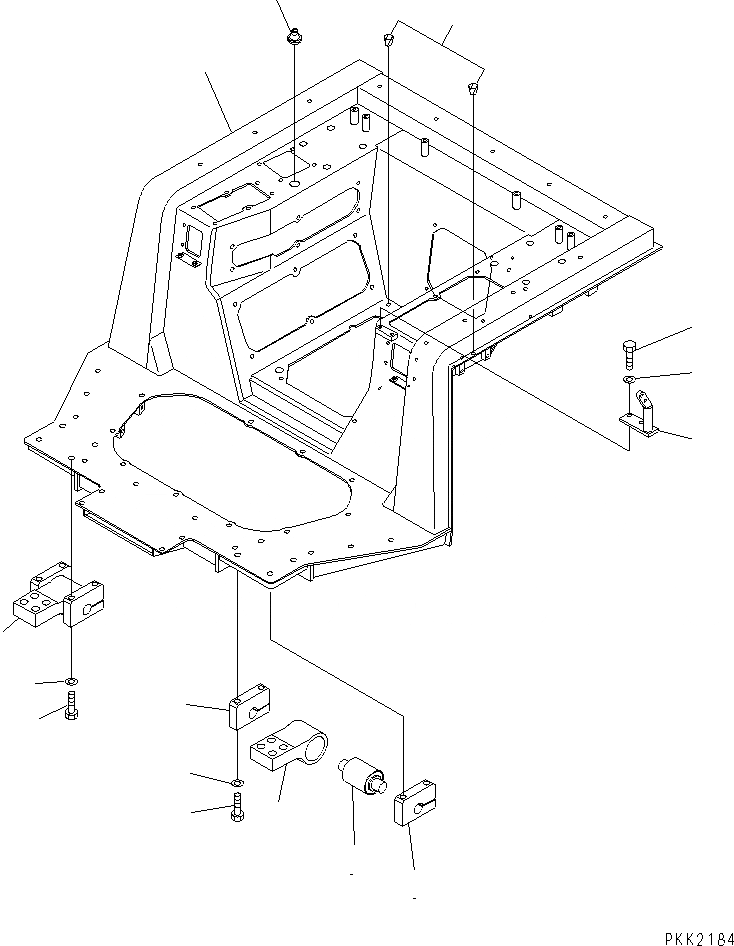 PKK2184