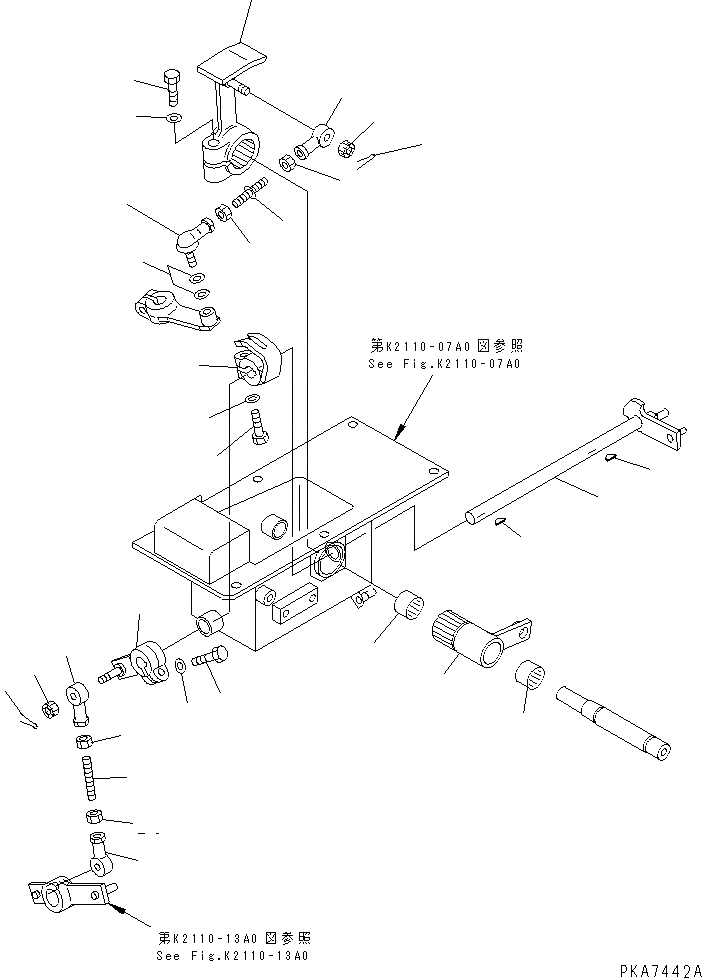 第K2110-07A0 図参照
See Fig.K2110-07A0

第K2110-13A0 図参照
See Fig.K2110-13A0

PKA7442A