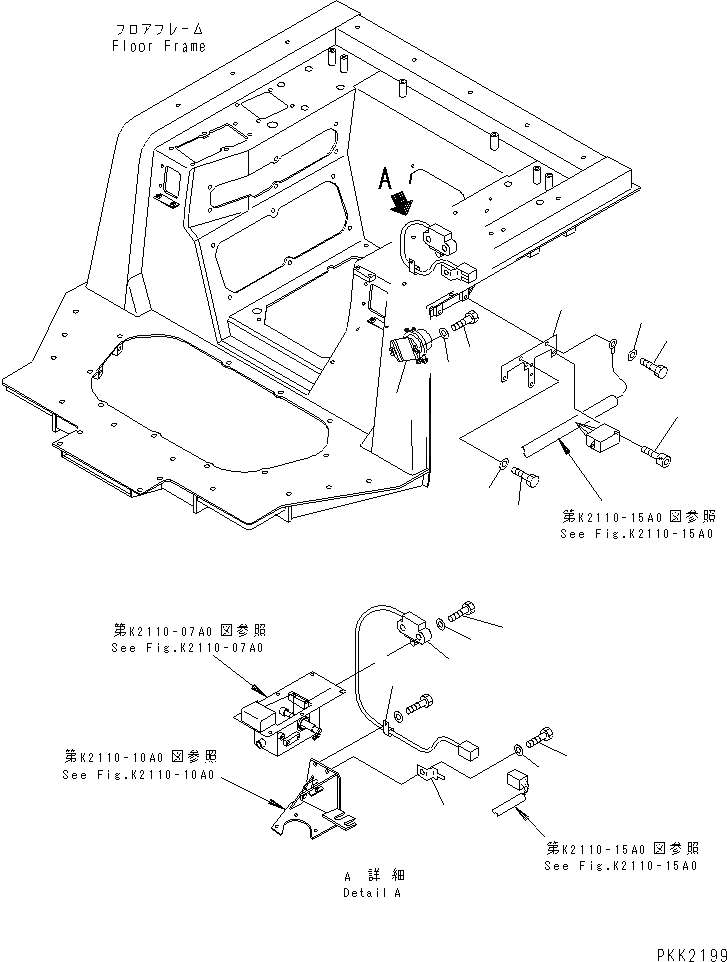 フロアフレーム
Floor Frame

A

第K2110-15A0図参照
See Fig.K2110-15A0

第K2110-07A0図参照
See Fig.K2110-07A0

第K2110-10A0図参照
See Fig.K2110-10A0

第K2110-15A0図参照
See Fig.K2110-15A0

A 詳細
Detail A

PKK2199