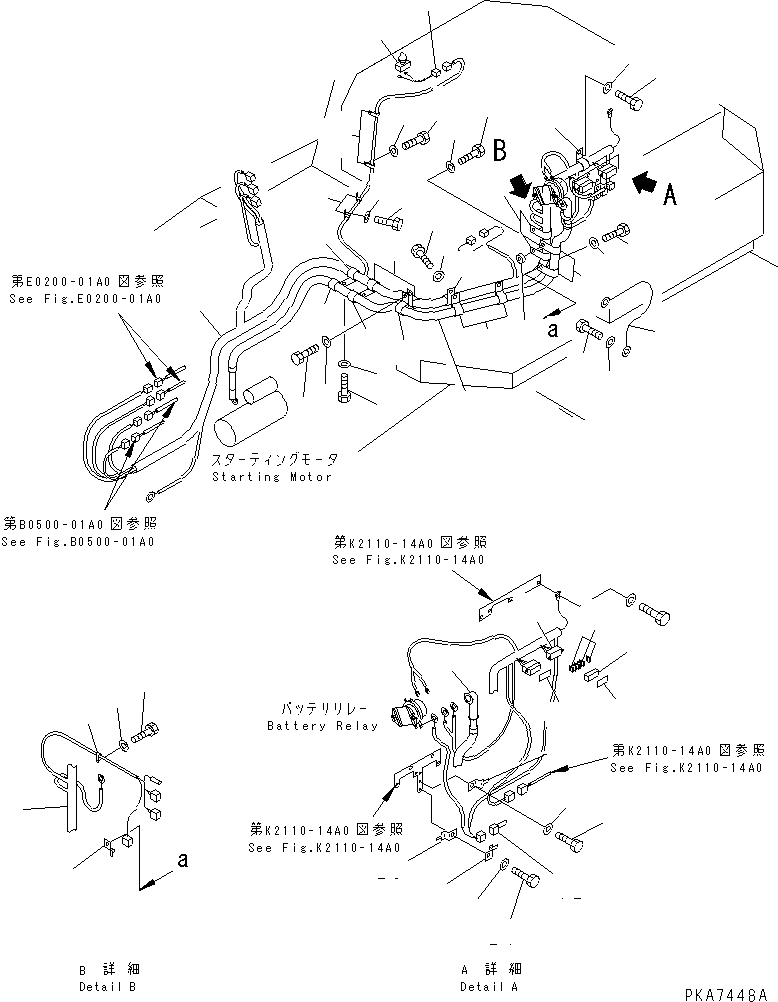 B

A

第E0200-01A0 図参照
See Fig.E0200-01A0

a

スターティングモータ
Starting Motor

第B0500-01A0 図参照
See Fig.B0500-01A0

第K2110-14A0 図参照
See Fig.K2110-14A0

バッテリリレー
Battery Relay

第K2110-14A0 図参照
See Fig.K2110-14A0

第K2110-14A0 図参照
See Fig.K2110-14A0

a

B 詳 細
Detail B

A 詳 細
Detail A

PKA7446A