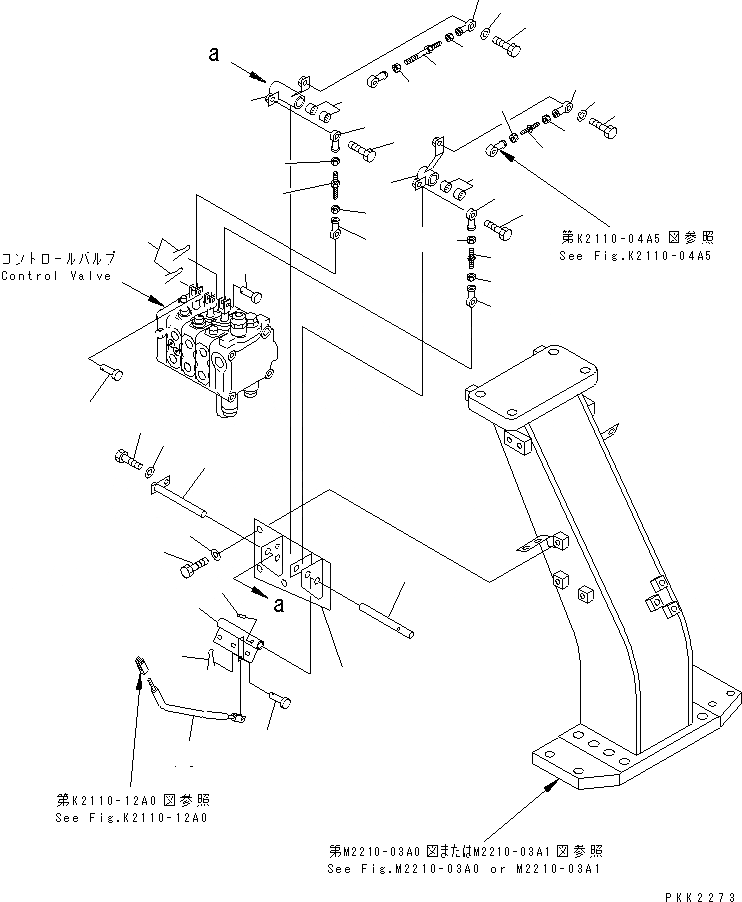 a

第K2110-04A5 図参照
See Fig.K2110-04A5

コントロールバルブ
Control Valve

a

第K2110-12A0 図参照
See Fig.K2110-12A0

第M2210-03A0 図またはM2210-03A1 図参照
See Fig.M2210-03A0 or M2210-03A1

PKK2273