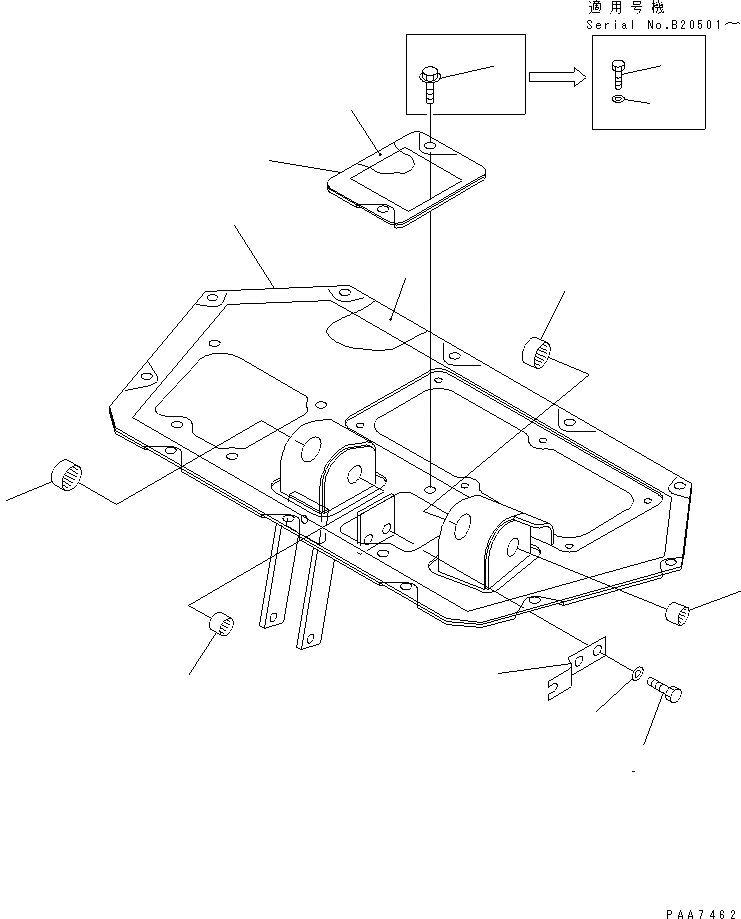 適用号機
Serial No.B20501～

PAA7462