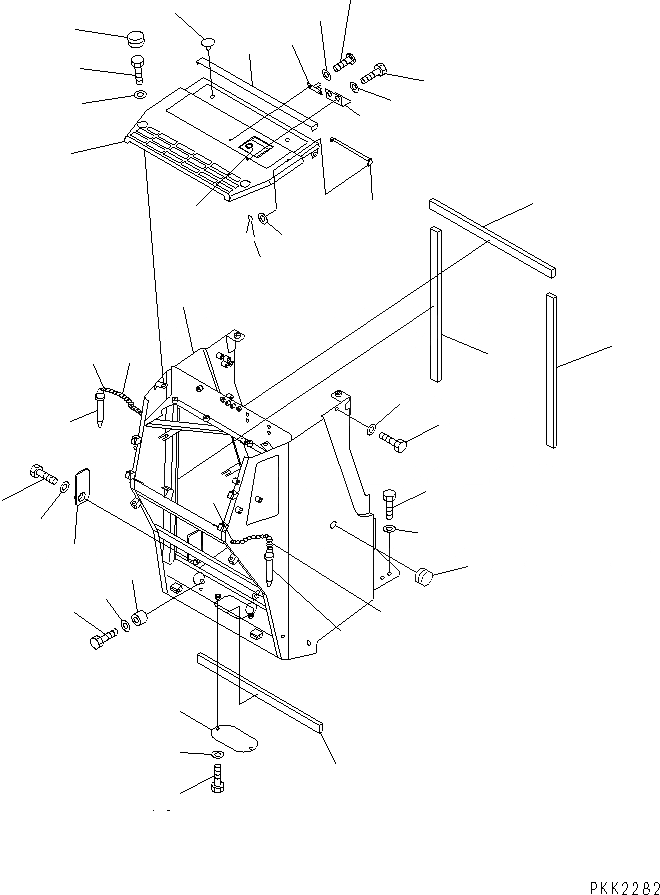 PKK2282