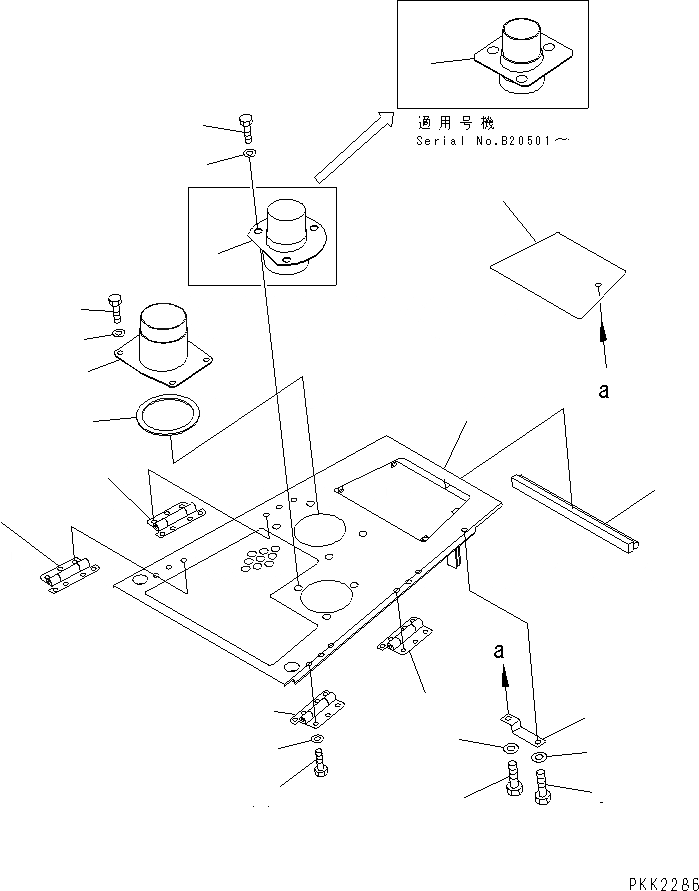 適用号機
Serial No.B20501～

a

a

PKK2286