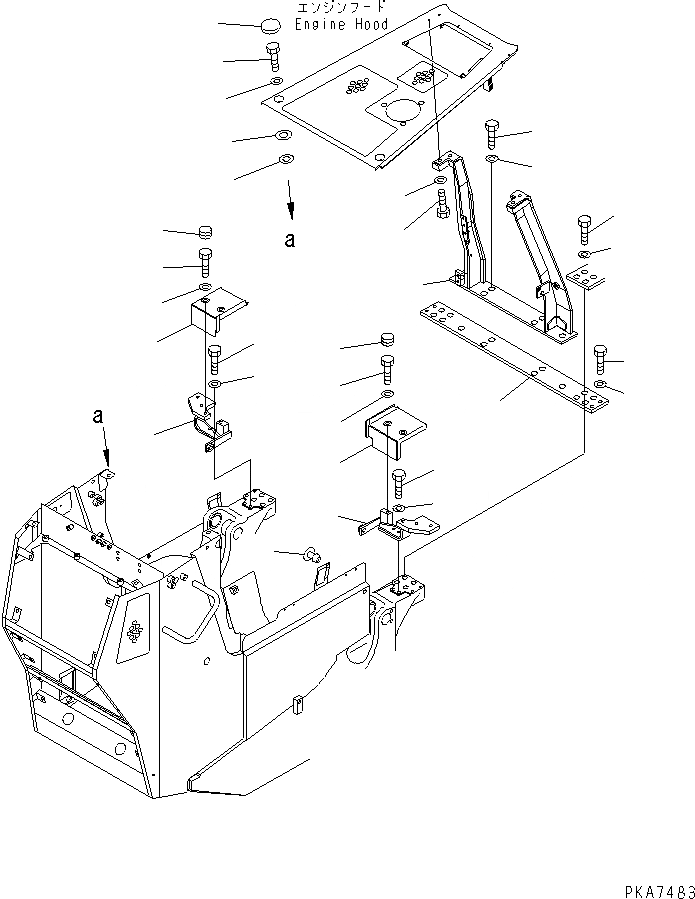 エンジンフード
Engine Hood

a

a

PKA7483