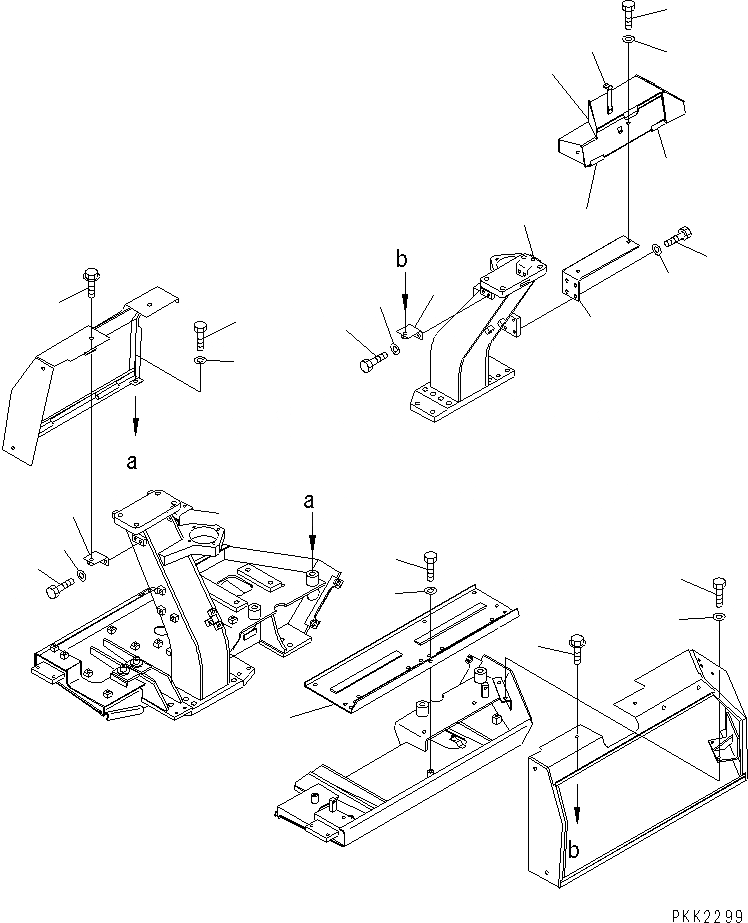 b
a
a
b
PKK2299