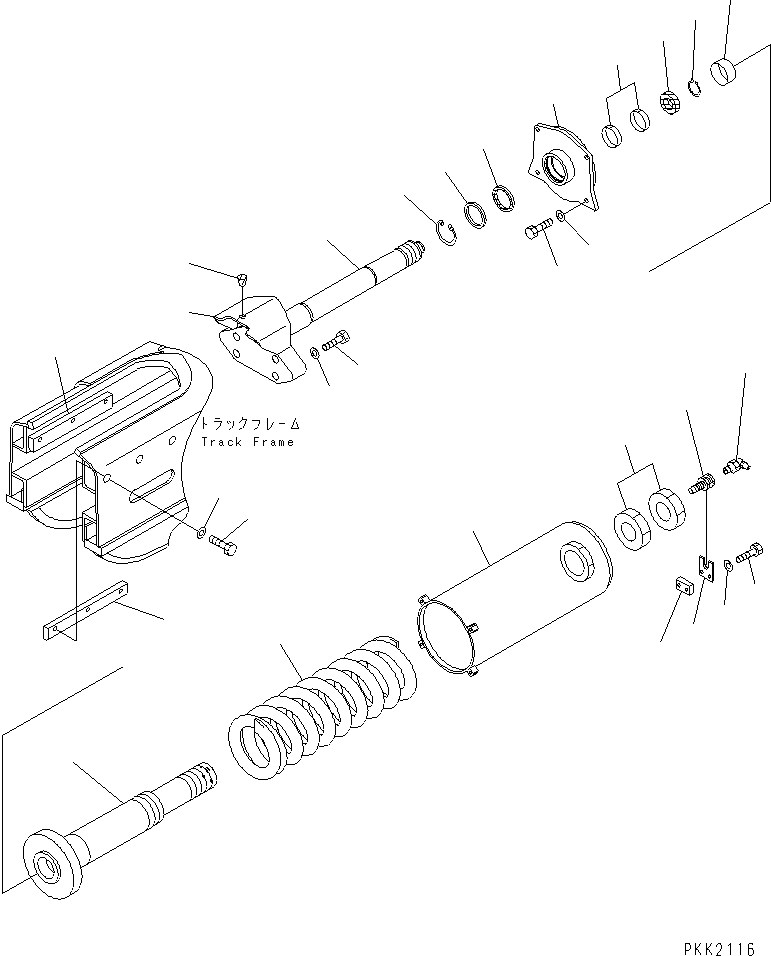 トラックフレーム
Track Frame

PKK2116