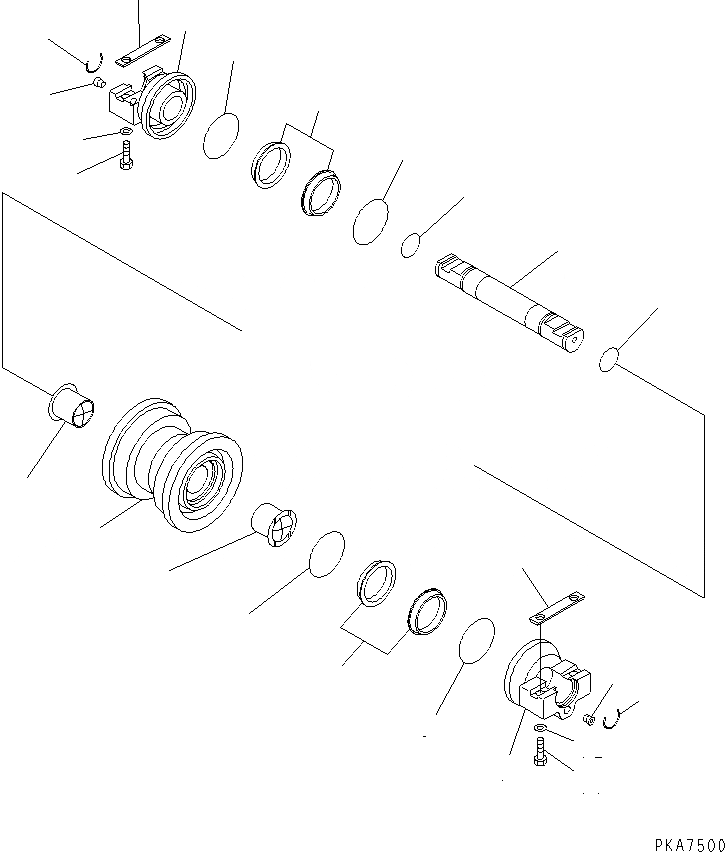 PKA7500