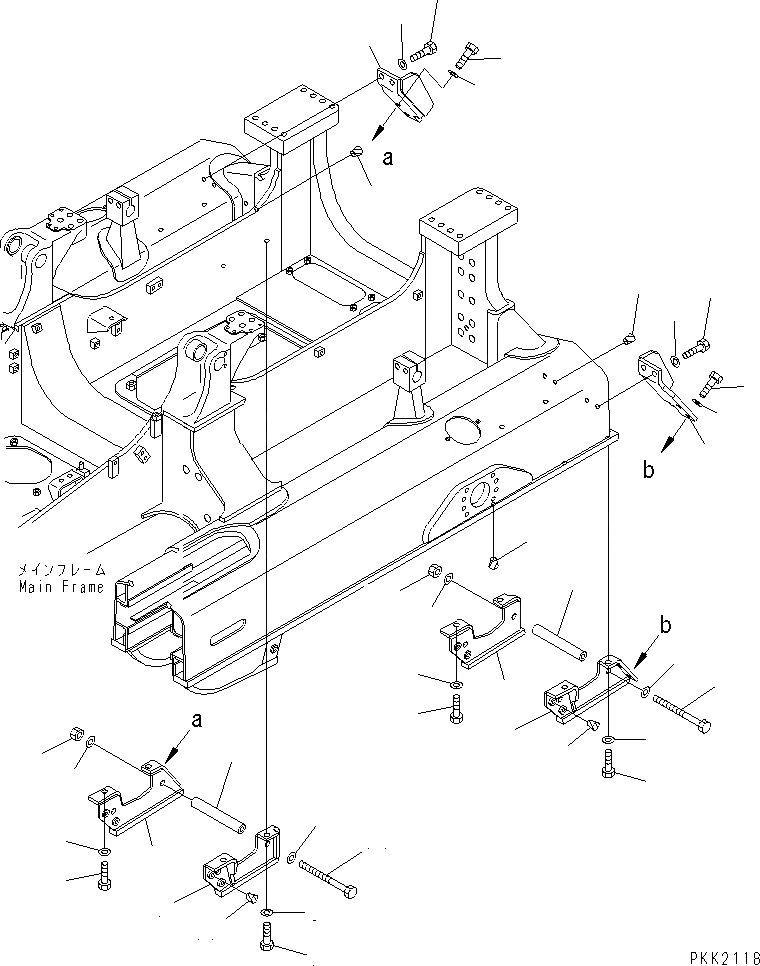 a

b

メインフレーム
Main Frame

b

a

PKK2118