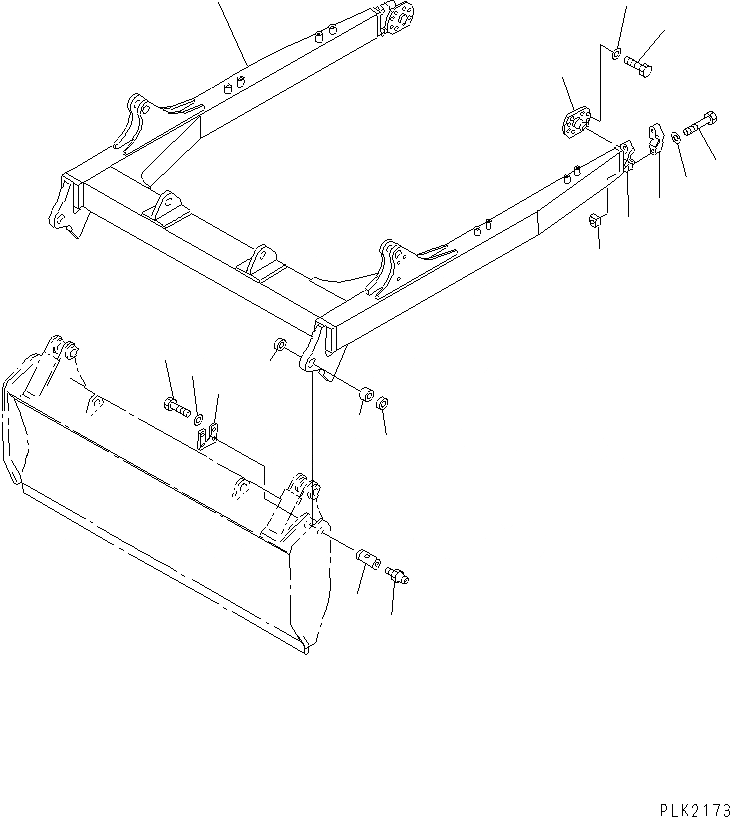 PLK2173