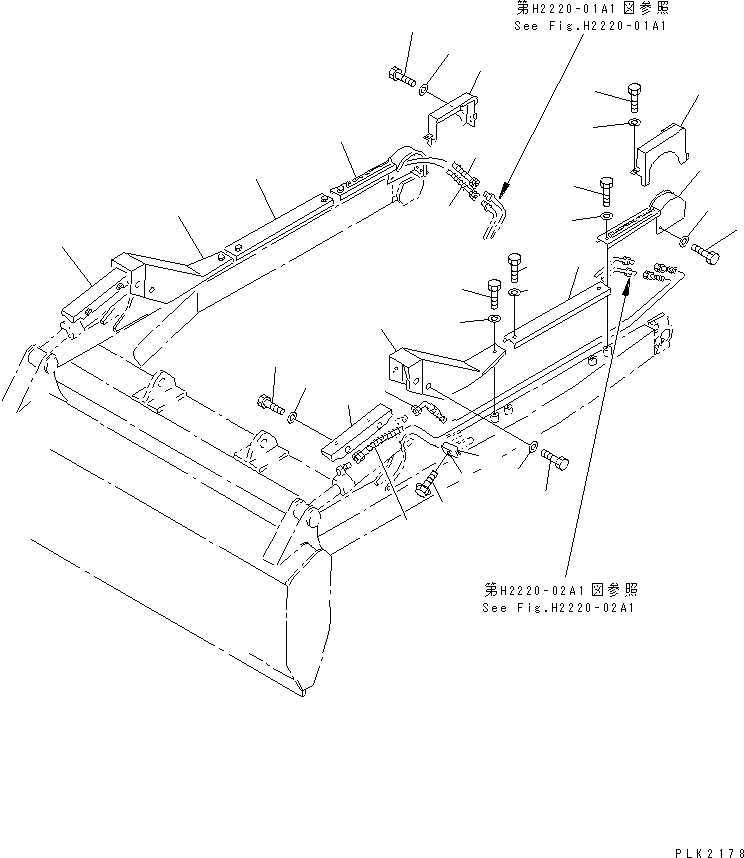 第H2220-01A1図参照
See Fig.H2220-01A1

第H2220-02A1図参照
See Fig.H2220-02A1

PLK2178