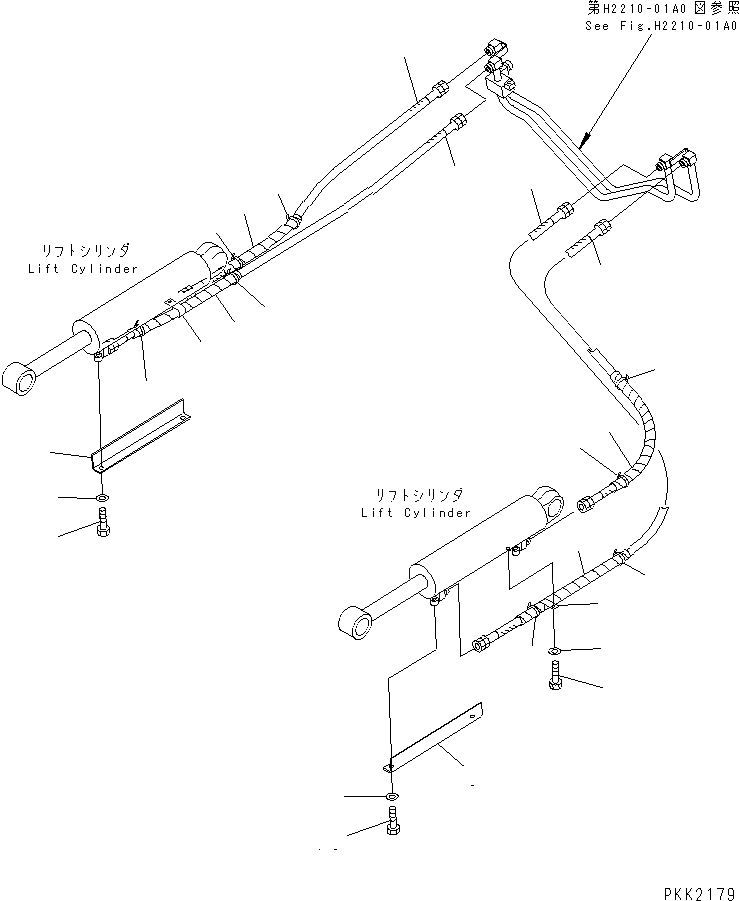 第H2210-01A0図参照
See Fig.H2210-01A0

リフトシリンダ
Lift Cylinder

リフトシリンダ
Lift Cylinder

PKK2179