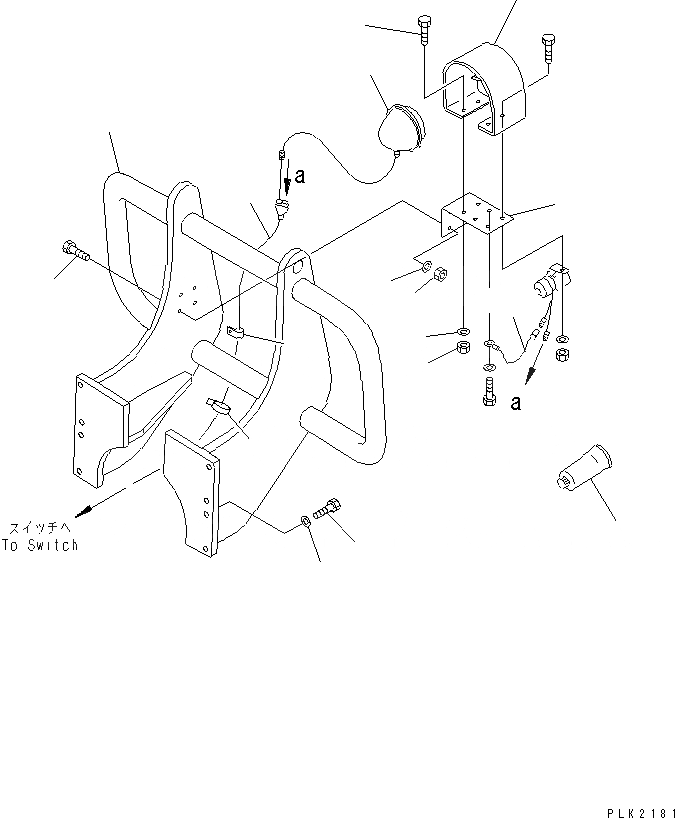 a

a

スイッチへ
To Switch

PLK2181