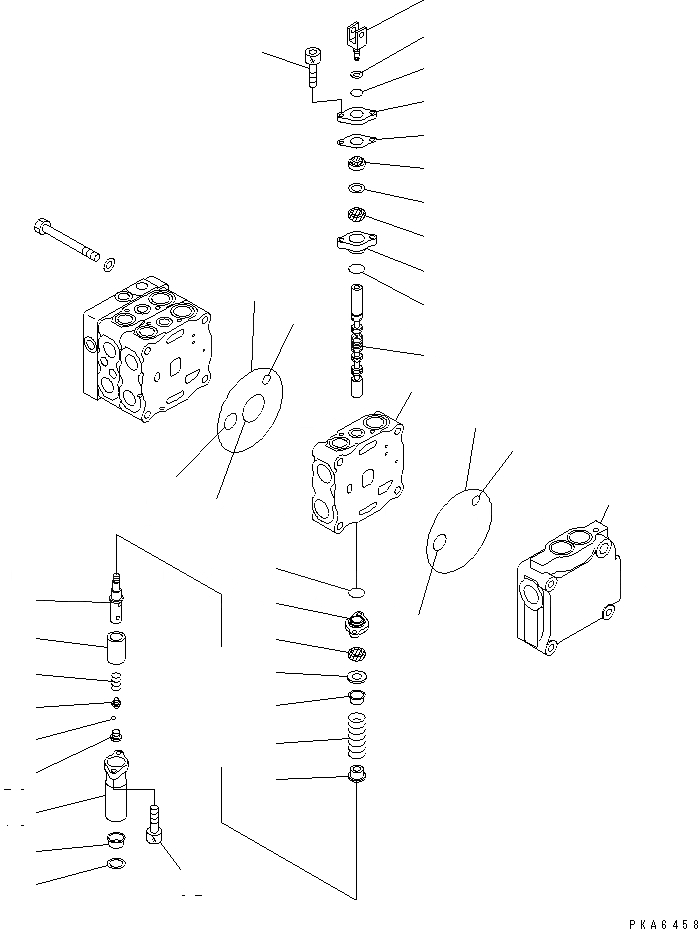 PKA6458