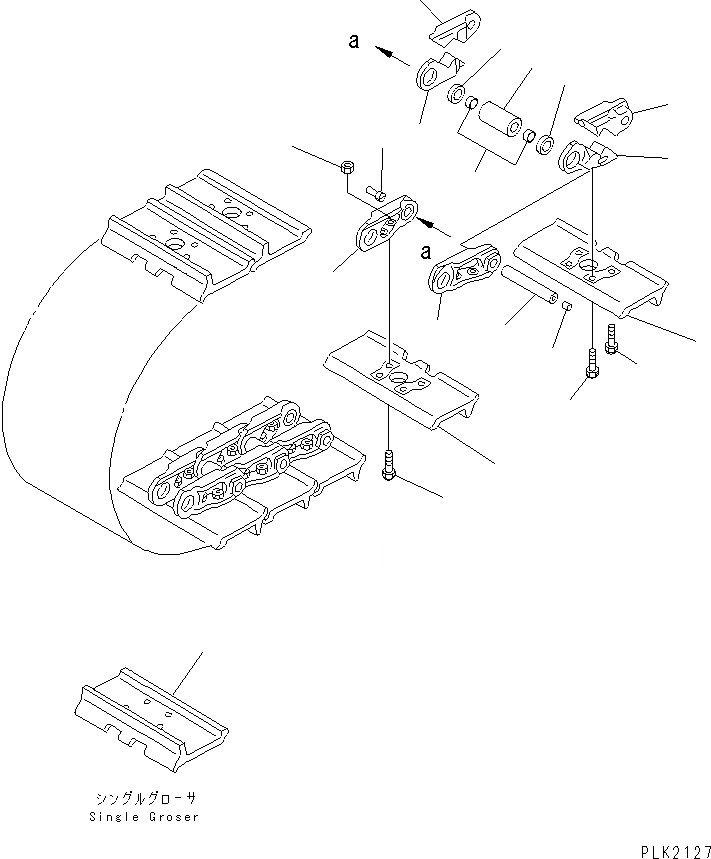 a

a

シングルグローサ
Single Groser

PLK2127