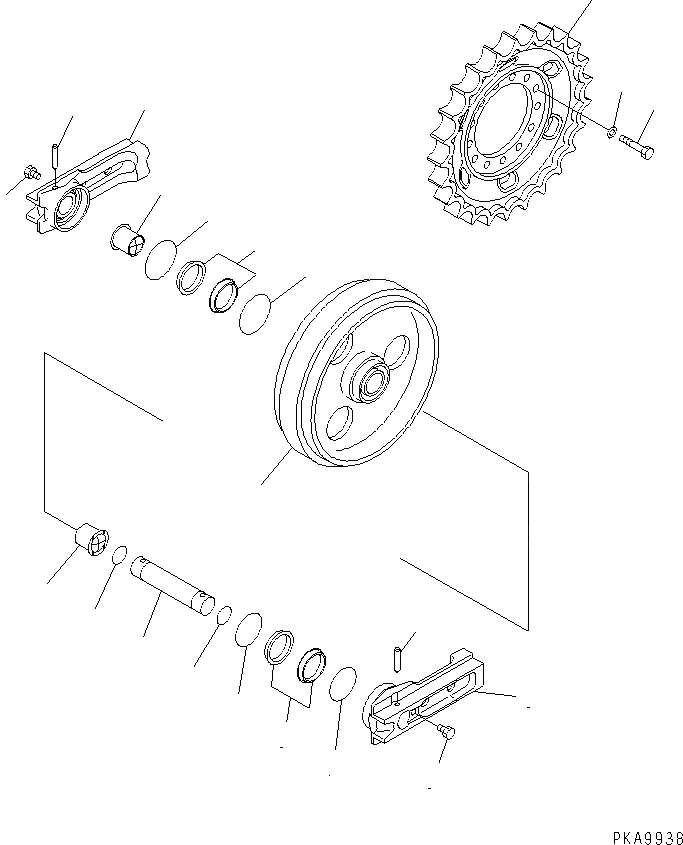 PKA9938