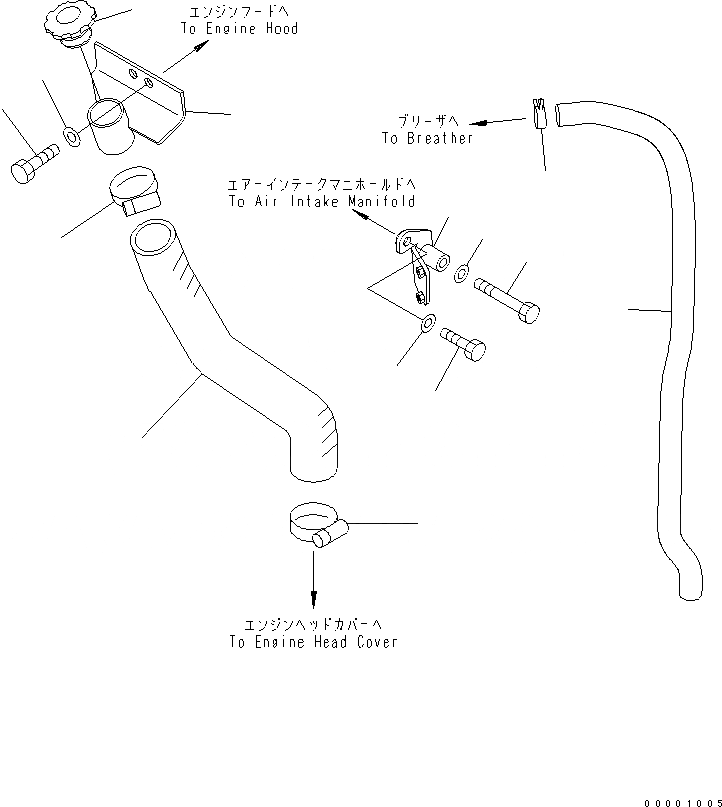 エンジンフードへ
To Engine Hood

ブリーザへ
To Breather

エアーインテークマニホールドへ
To Air Intake Manifold

エンジンヘッドカバーへ
To Engine Head Cover

00001005