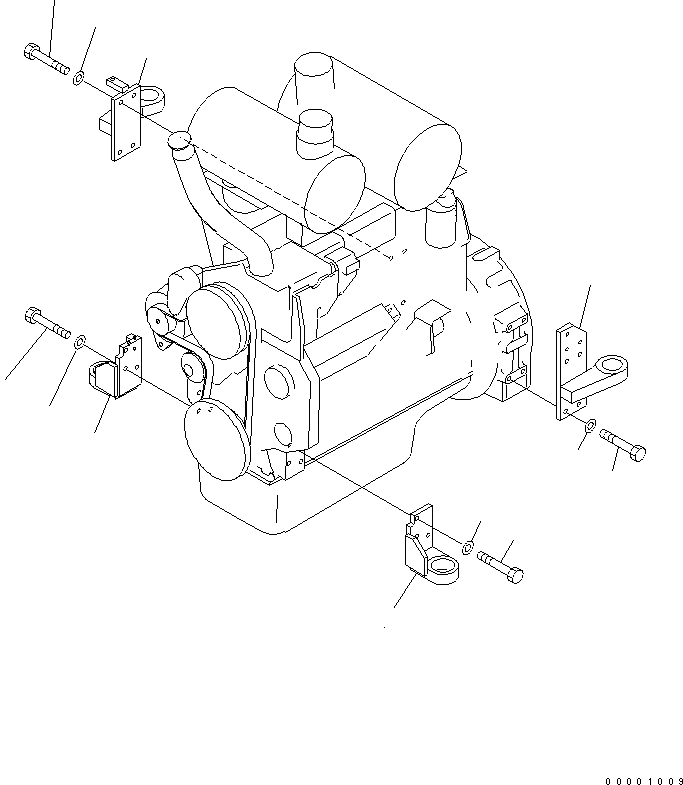 00001009