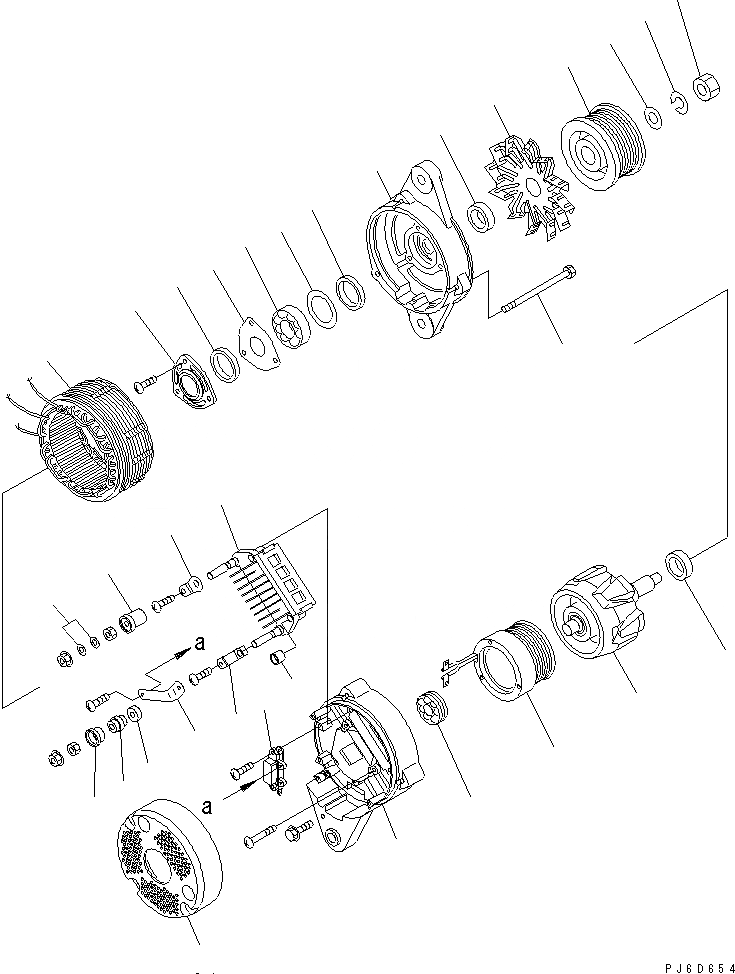 a

a

PJ6D654