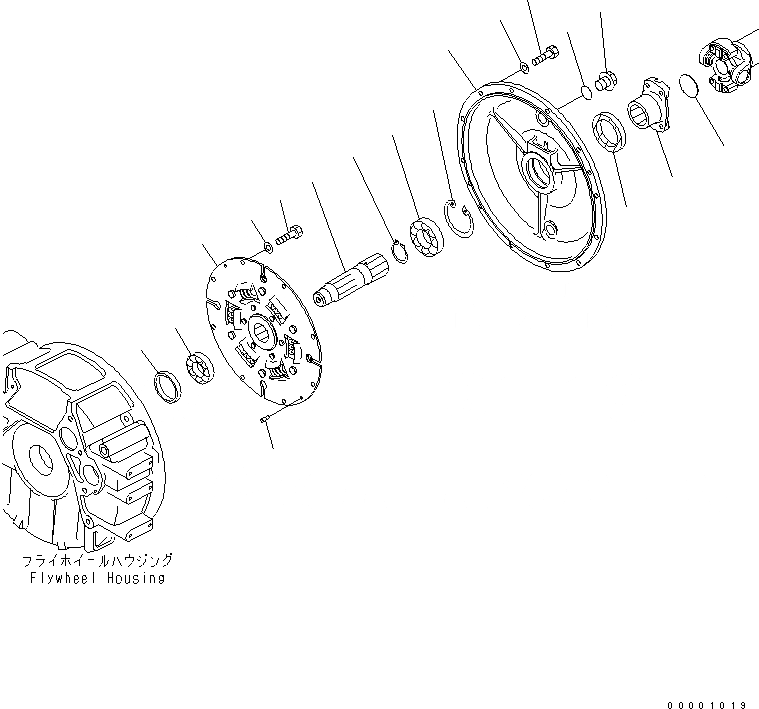 フライホイールハウジング
Flywheel Housing

00001019