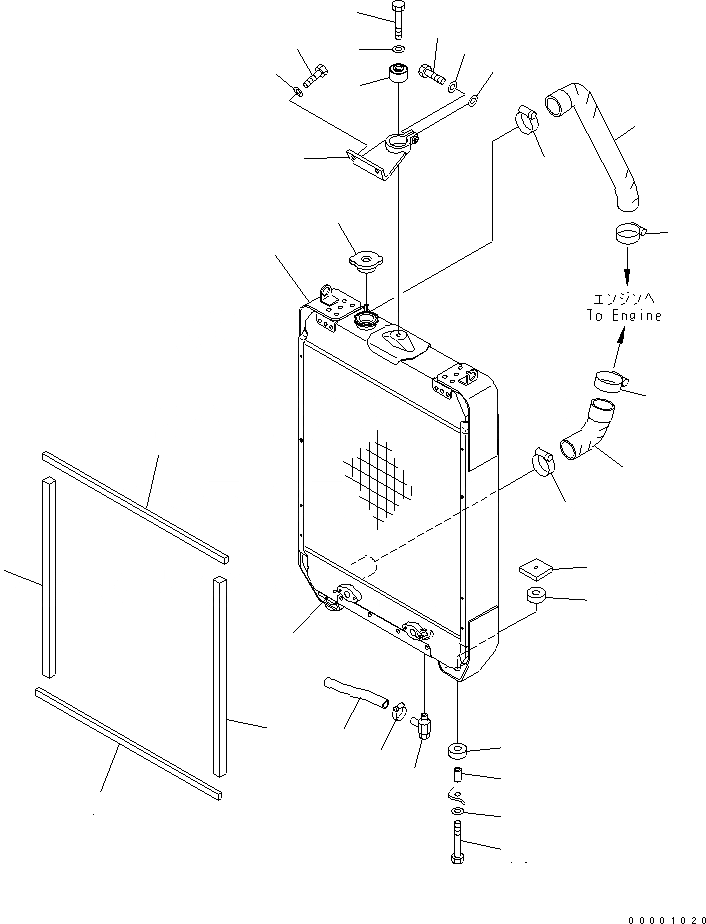 エンジンへ
To Engine

00001020