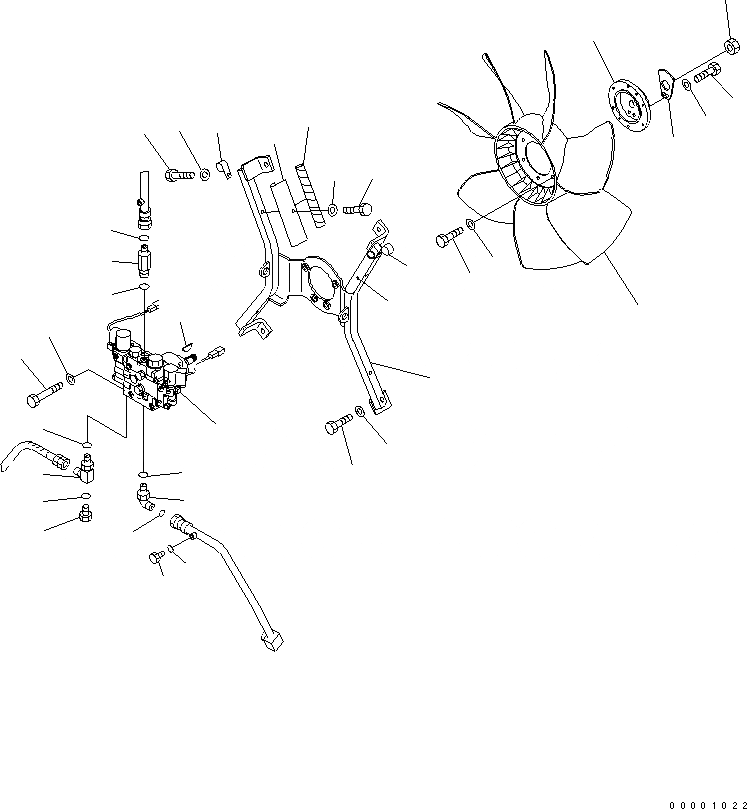 00001022