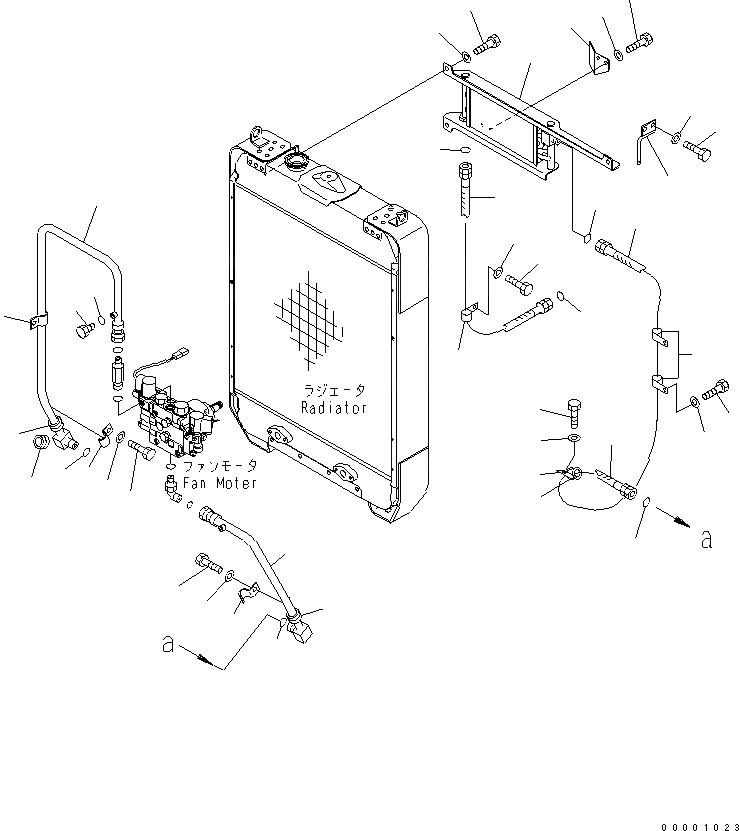 ラジエータ
Radiator

ファンモータ
Fan Moter

a

a

00001023