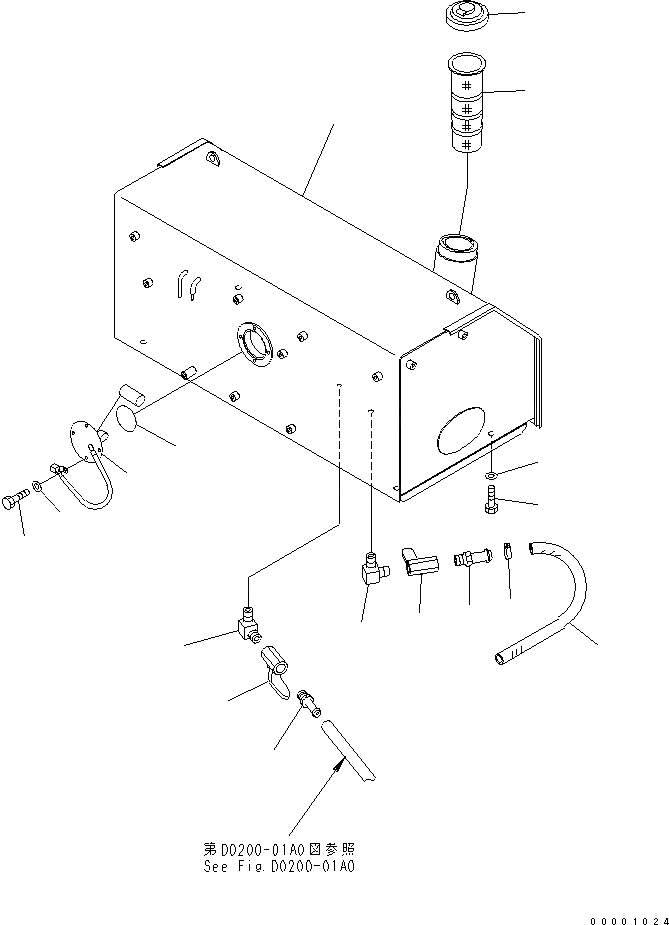 第D0200-01A0図参照
See Fig.D0200-01A0

00001024