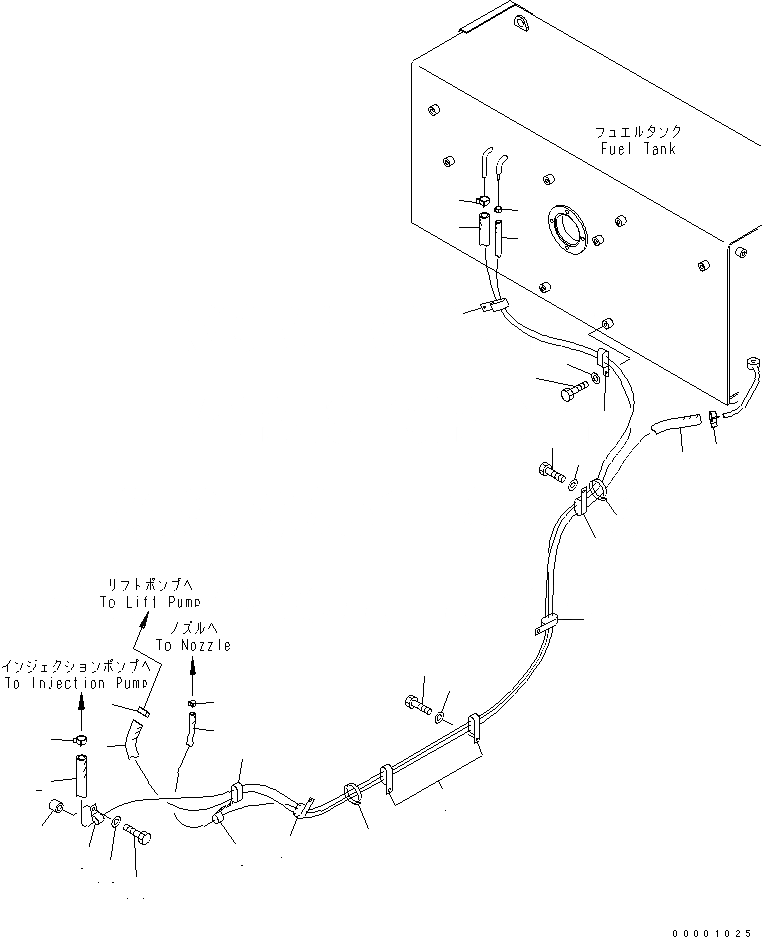 フュエルタンク
Fuel Tank

リフトポンプへ
To Lift Pump

ノズルへ
To Nozzle

インジェクションポンプへ
To Injection Pump

00001025