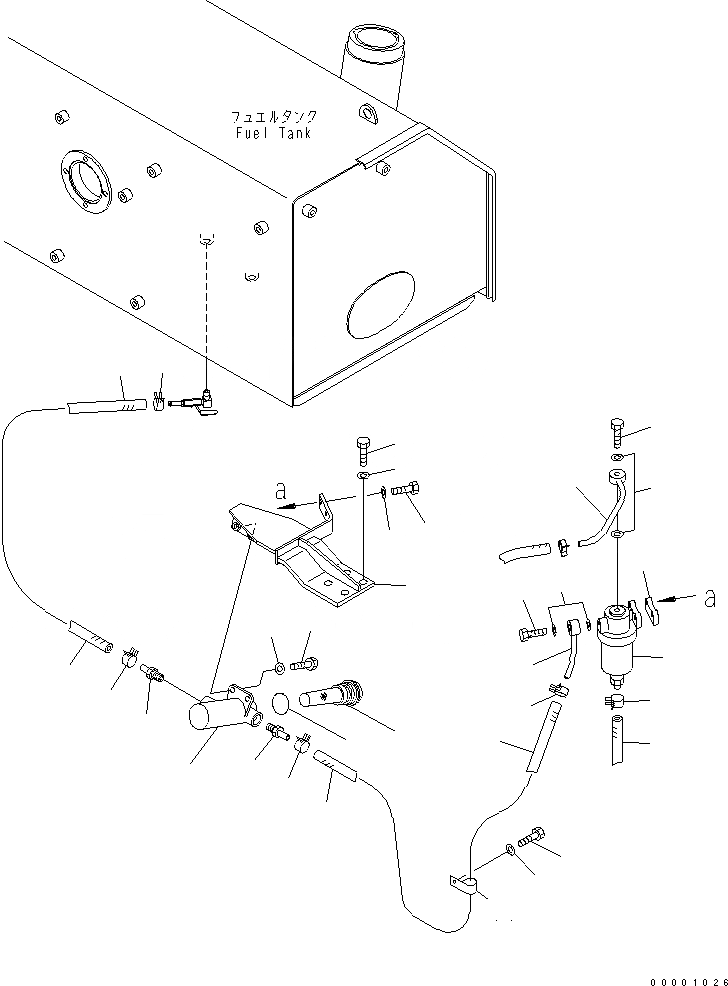 フュエルタンク
Fuel Tank

a

a

00001026