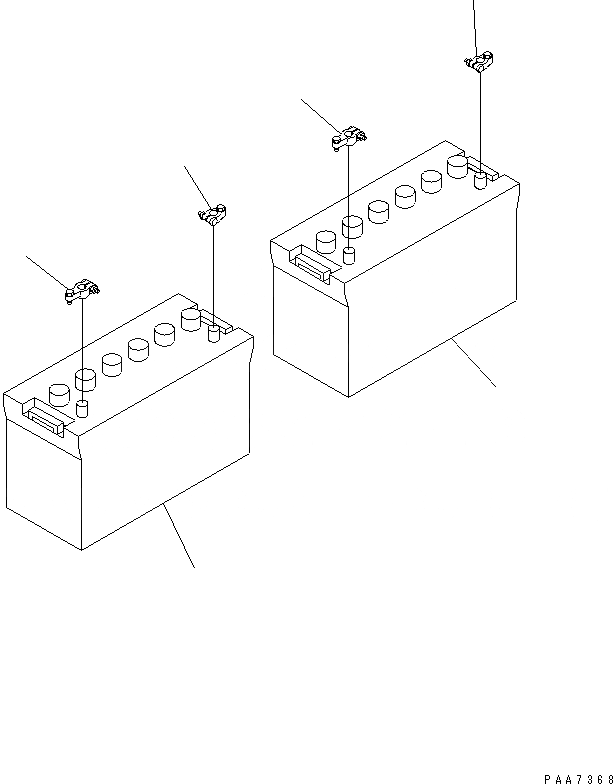 PAA7368