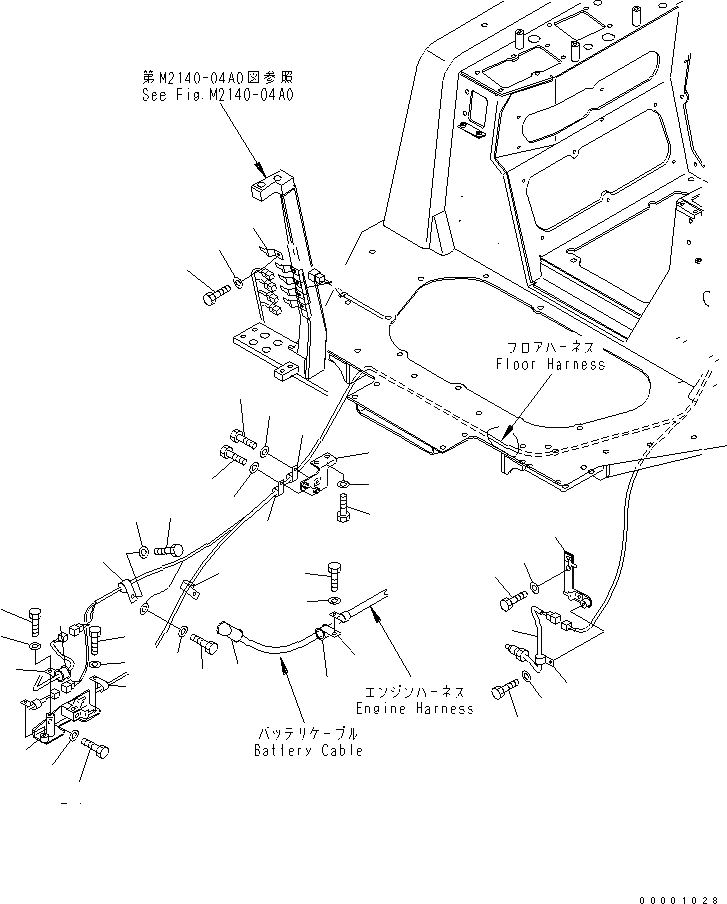 第M2140-04A0図参照
See Fig.M2140-04A0

フロアハーネス
Floor Harness

エンジンハーネス
Engine Harness

バッテリケーブル
Battery Cable

00001028