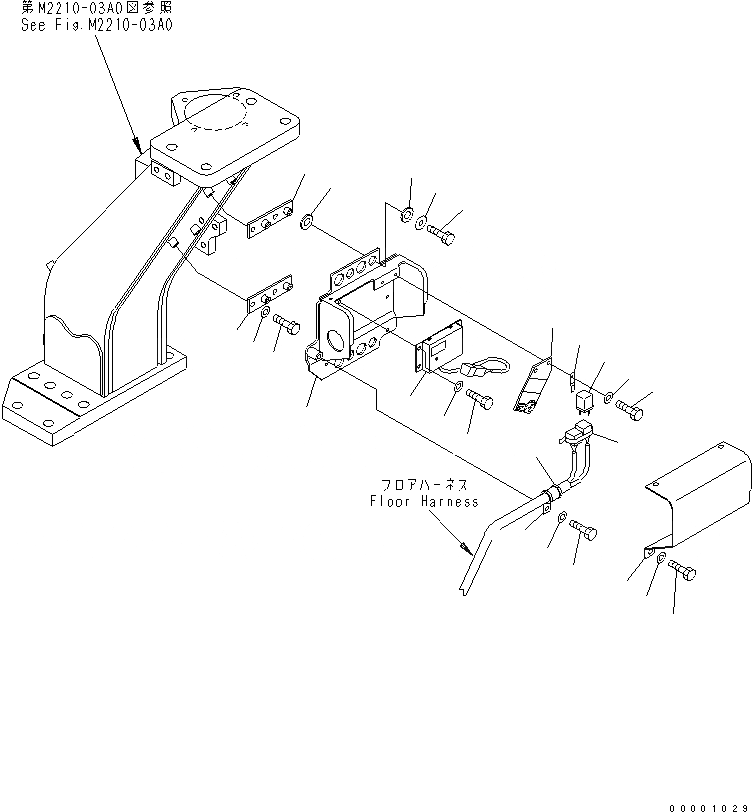 第M2210-03A0図参照
See Fig.M2210-03A0

フロアハーネス
Floor Harness

00001029