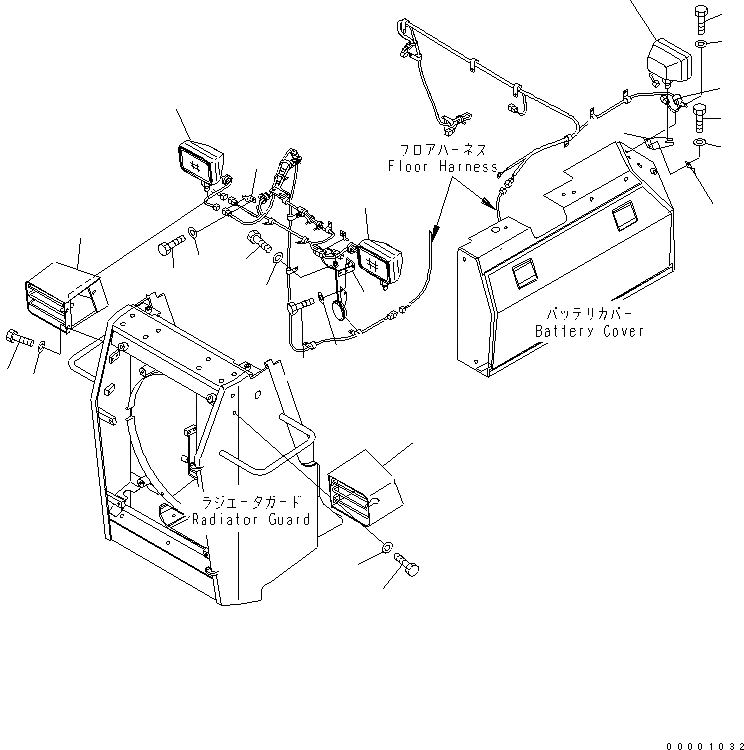 フロアハーネス
Floor Harness

バッテリカバー
Battery Cover

ラジエータガード
Radiator Guard

00001032