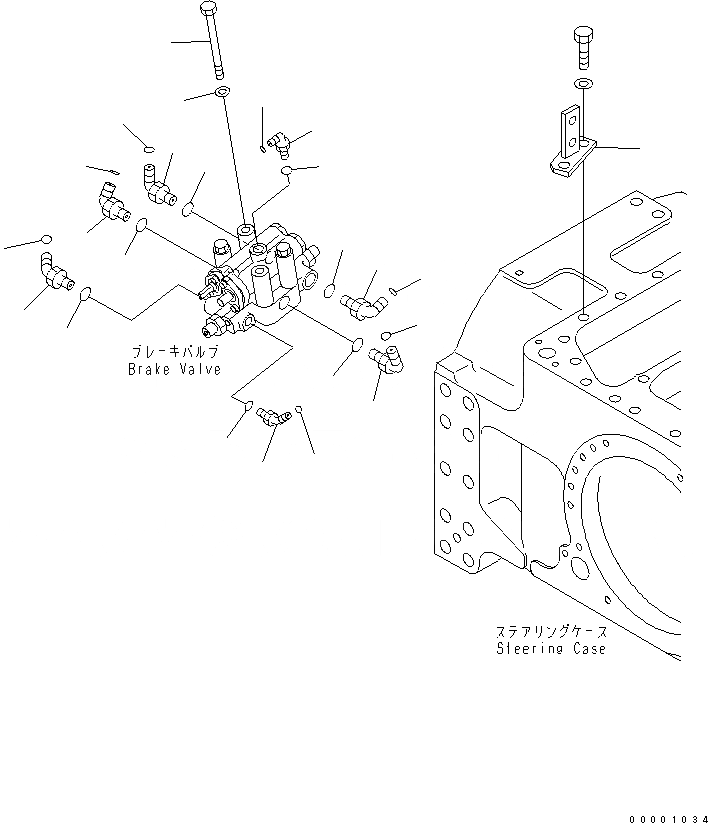 ブレーキバルブ
Brake Valve

ステアリングケース
Sleering Case

00001034