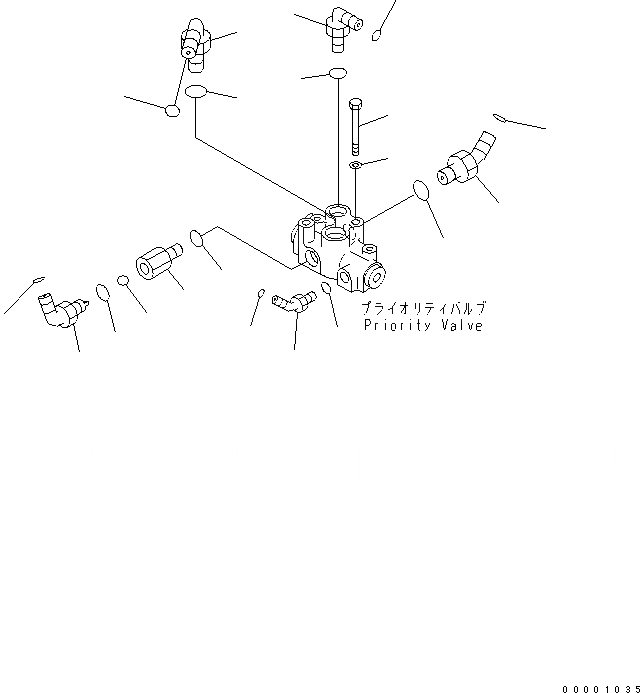 プライオリティバルブ
Priority Valve

00001035