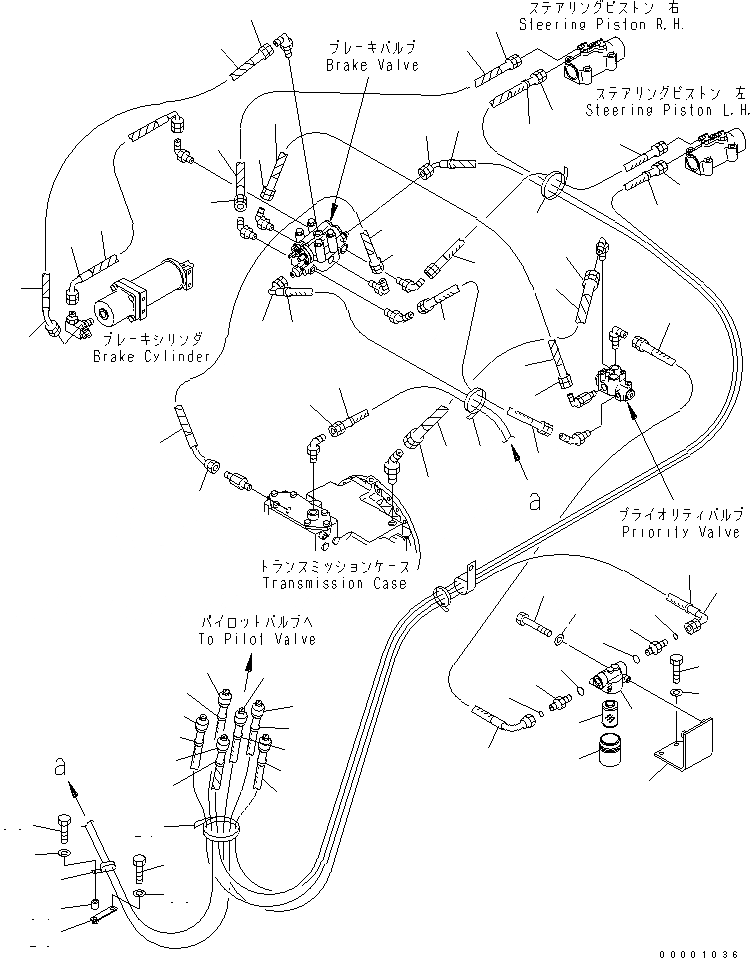 ステアリングピストン 右
Steering Piston R.H.

ブレーキバルブ
Brake Valve

ステアリングピストン 左
Steering Piston L.H.

ブレーキシリンダ
Brake Cylinder

a

プライオリティバルブ
Priority Valve

トランスミッションケース
Transmission Case

パイロットバルブへ
To Pilot Valve

a

00001036