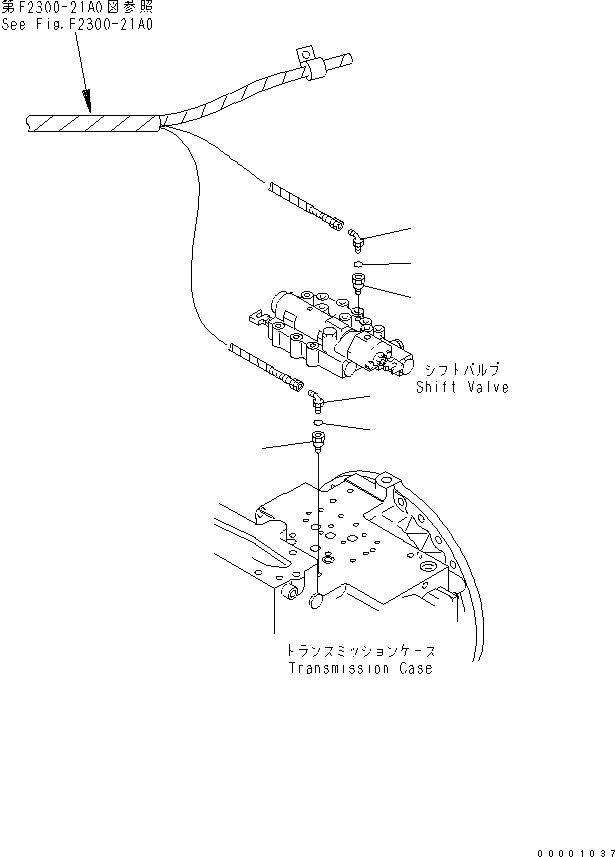 第F2300-21A0図参照
See Fig.F2300-21A0

シフトバルブ
Shift Valve

トランスミッションケース
Transmission Case

00001037