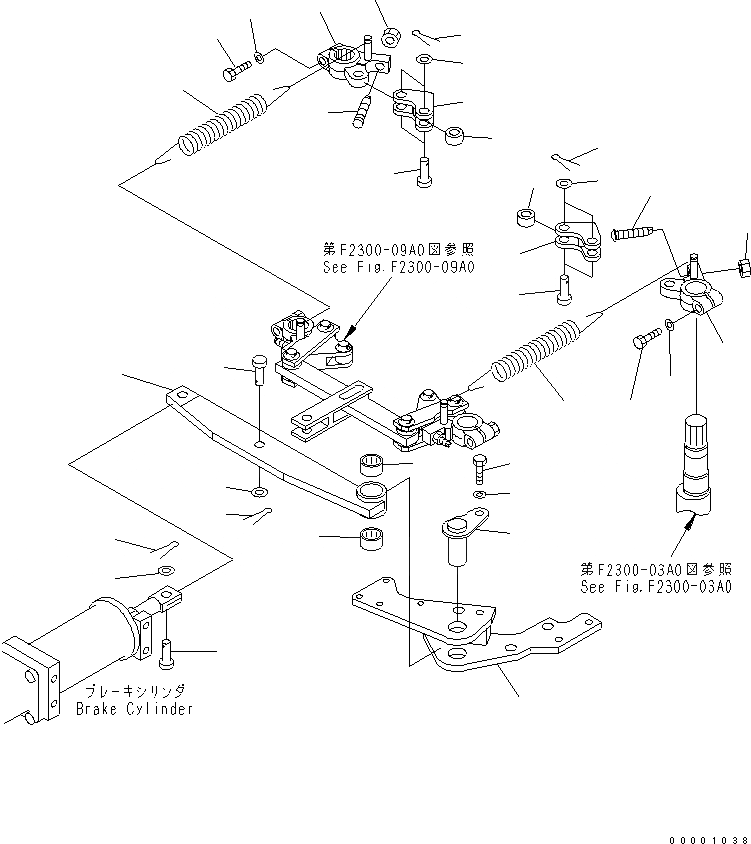 第F2300-09A0図参照
See Fig.F2300-09A0

第F2300-03A0図参照
See Fig.F2300-03A0

ブレーキシリンダ
Brake Cylinder

00001038