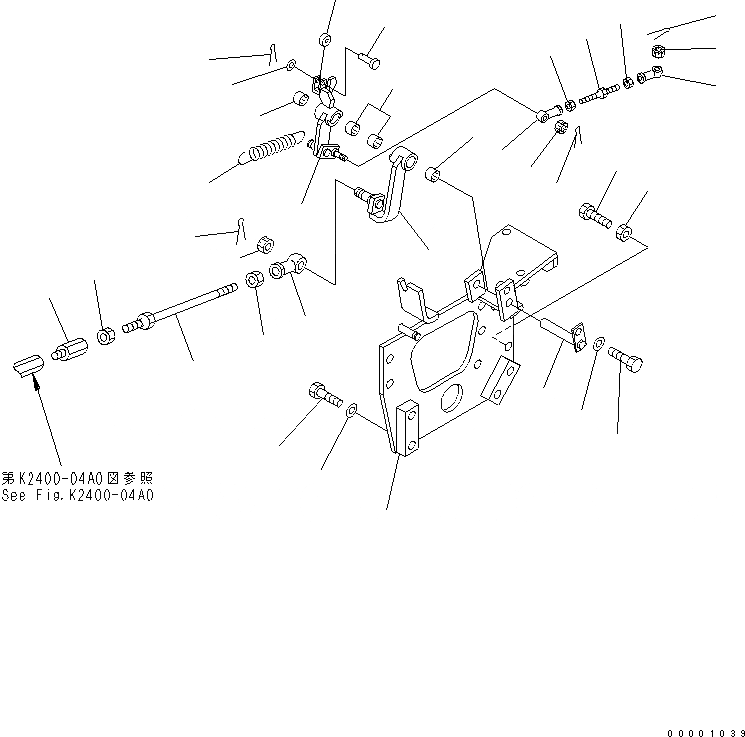 第K2400-04A0図参照
See Fig.K2400-04A0

00001039