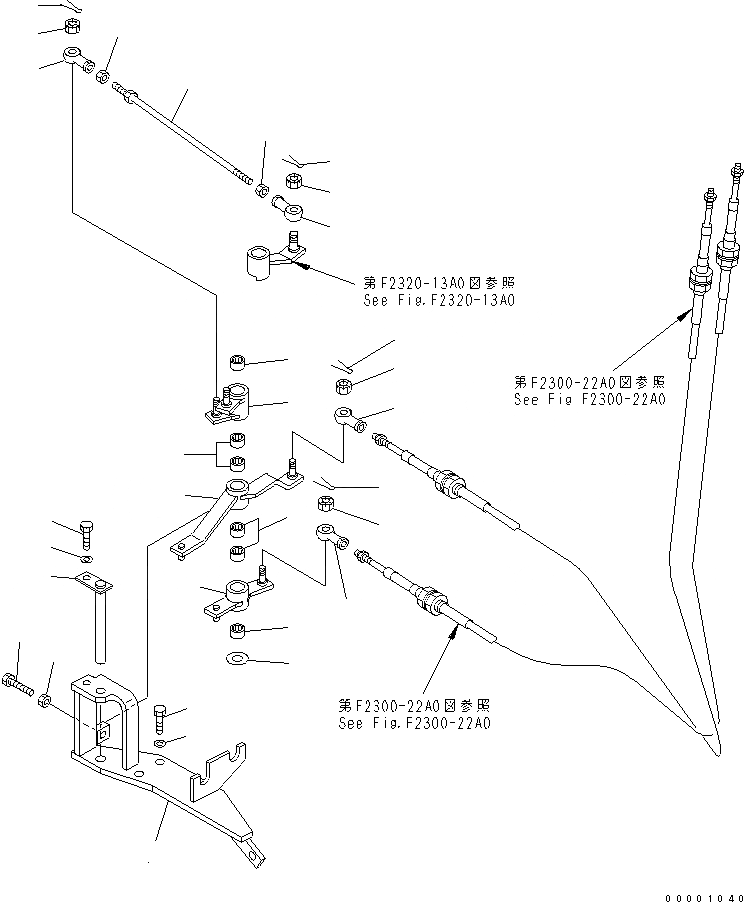 第F2320-13A0図参照
See Fig.F2320-13A0

第F2300-22A0図参照
See Fig F2300-22A0

第F2300-22A0図参照
See Fig.F2300-22A0

00001040