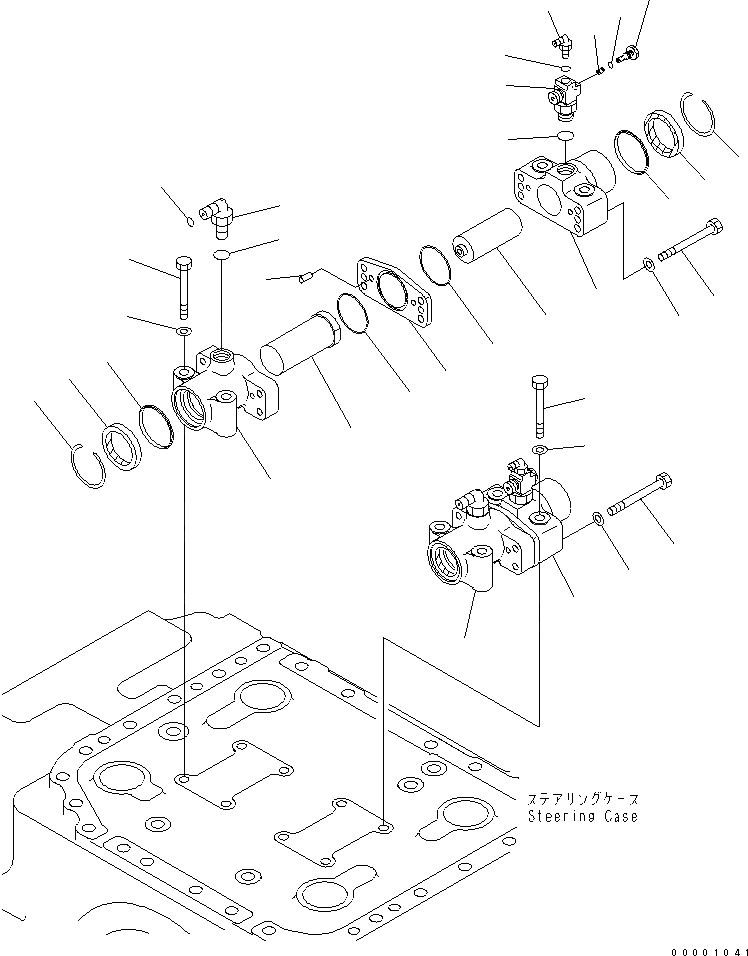 ステアリングケース
Steering Case

00001041