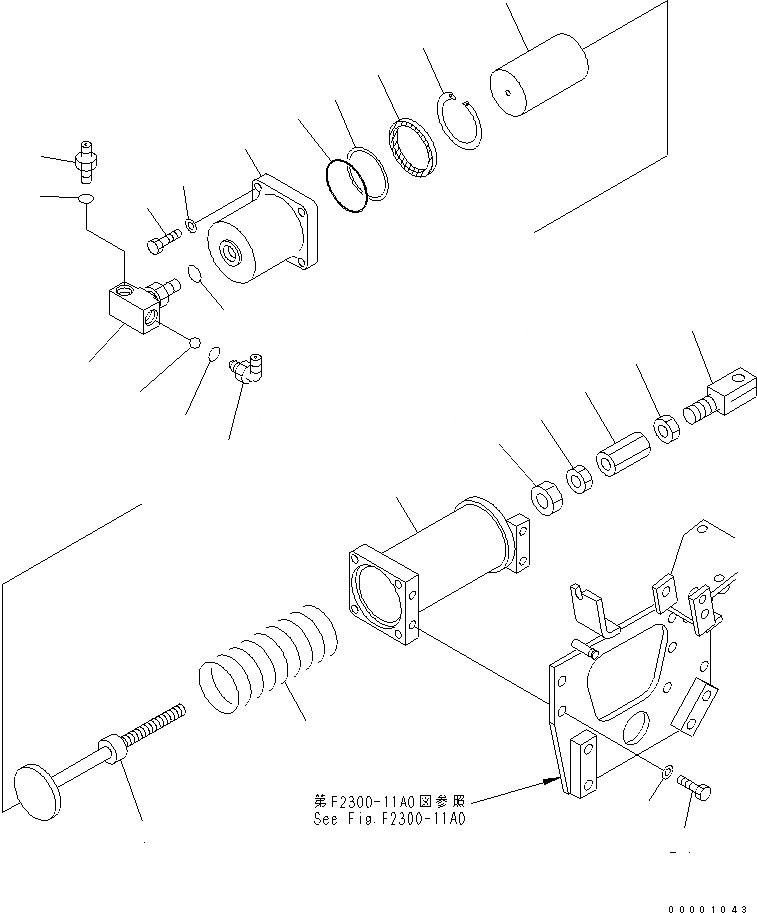 第F2300-11A0図参照
See Fig.F2300-11A0

00001043