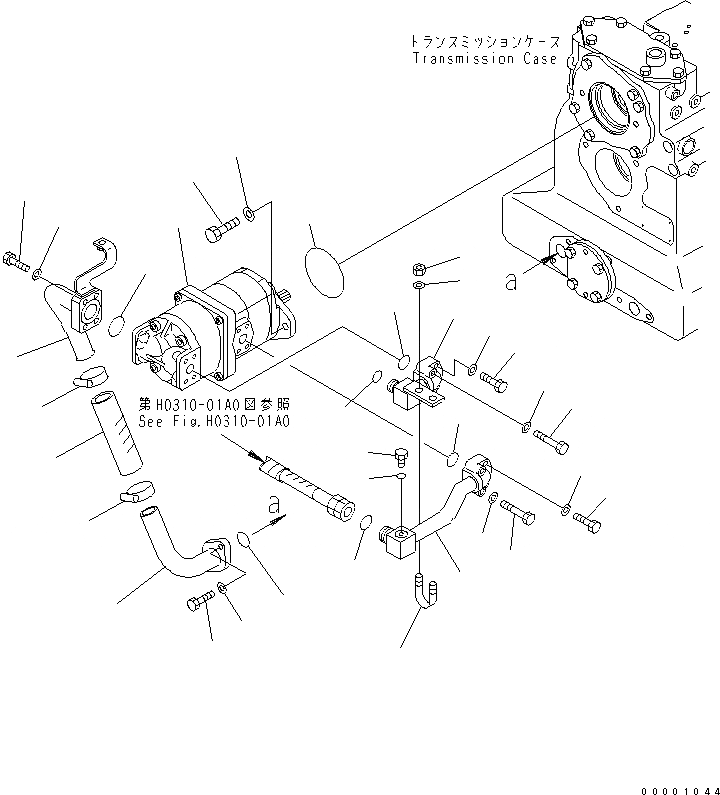 トランスミッションケース
Transmission Case

a

第H0310-01A0図参照
See Fig.H0310-01A0

a

00001044