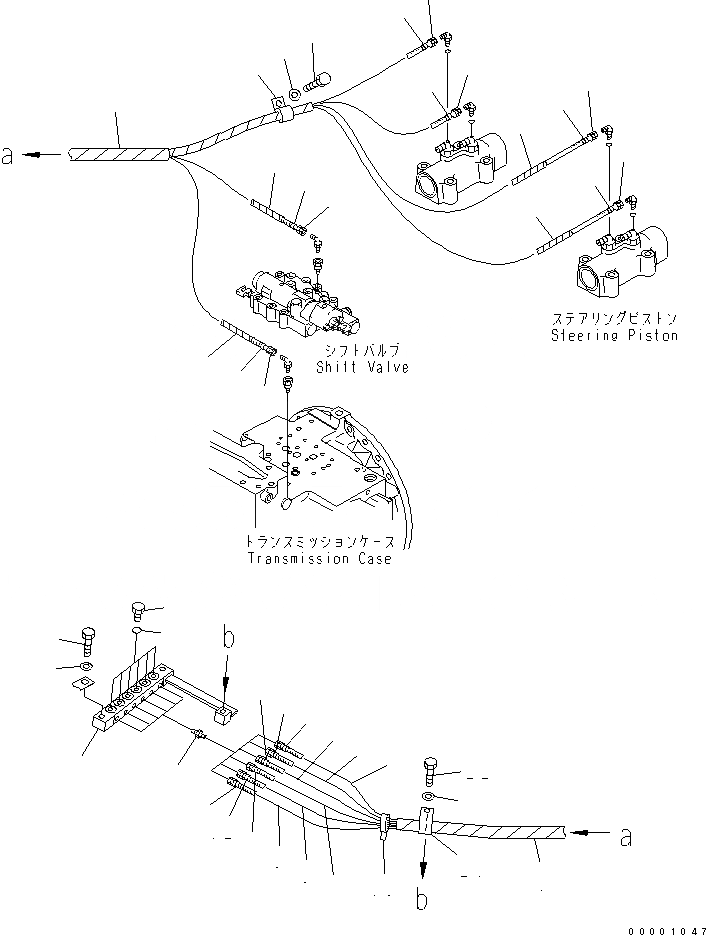 a

ステアリングピストン
Steering Piston

シフトバルブ
Shift Valve

トランスミッションケース
Transmission Case

b

a

b

00001047